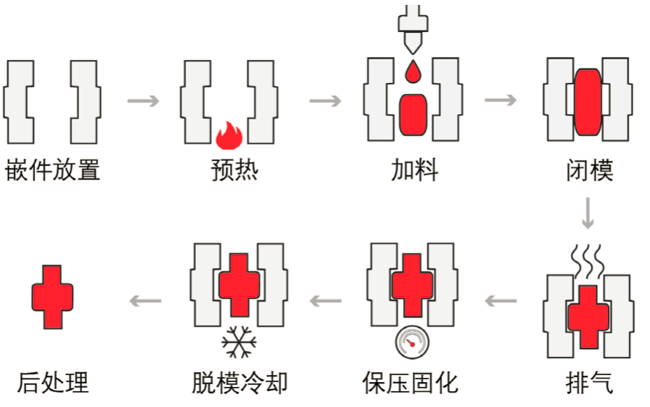 嵌件放置

预热

加料

闭模

排气

保压固化

脱模冷却

后处理